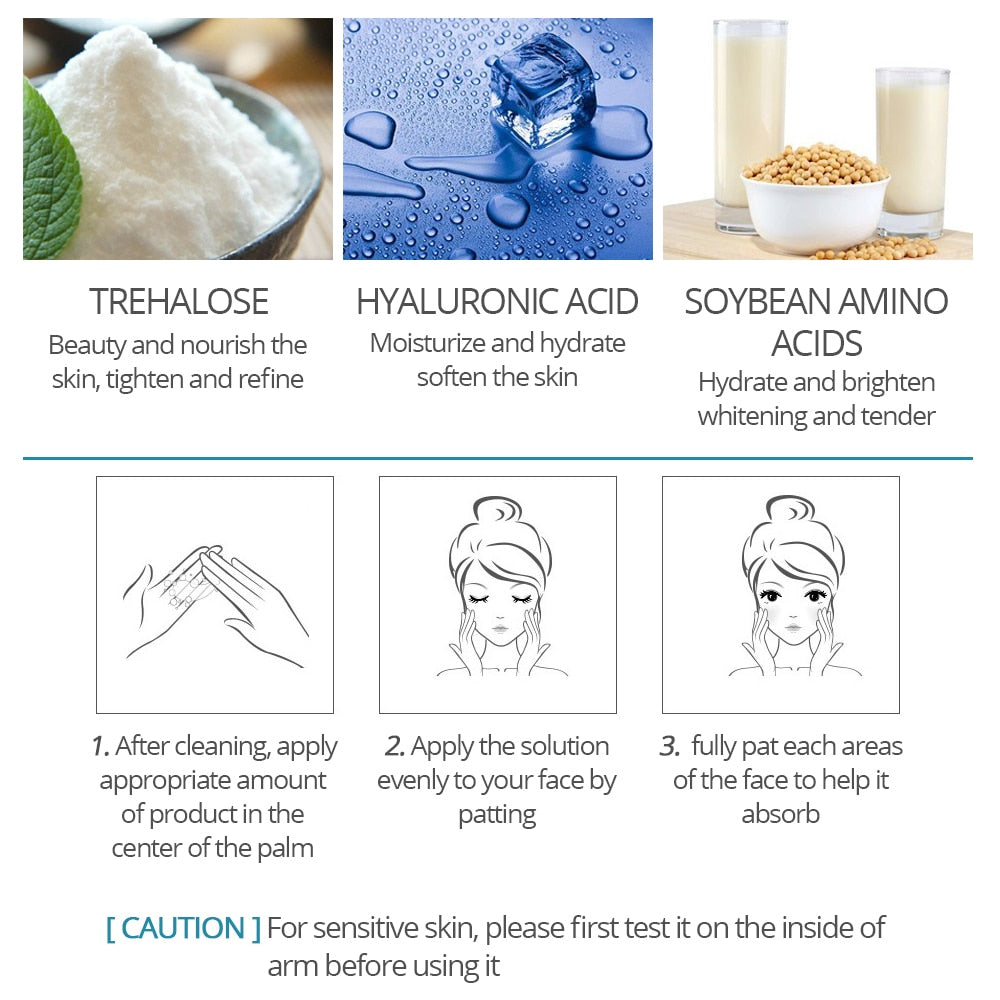 TREHALOSE
Beauty and nourish the skin, tighten and refine

HYALURONIC ACID
Moisturize and hydrate soften the skin

SOYBEAN AMINO ACIDS
Hydrate and brighten whitening and tender

1. After cleaning, apply appropriate amount of product in the center of the palm

2. Apply the solution evenly to your face by patting

3. fully pat each areas of the face to help it absorb

[ CAUTION ] For sensitive skin, please first test it on the inside of arm before using it